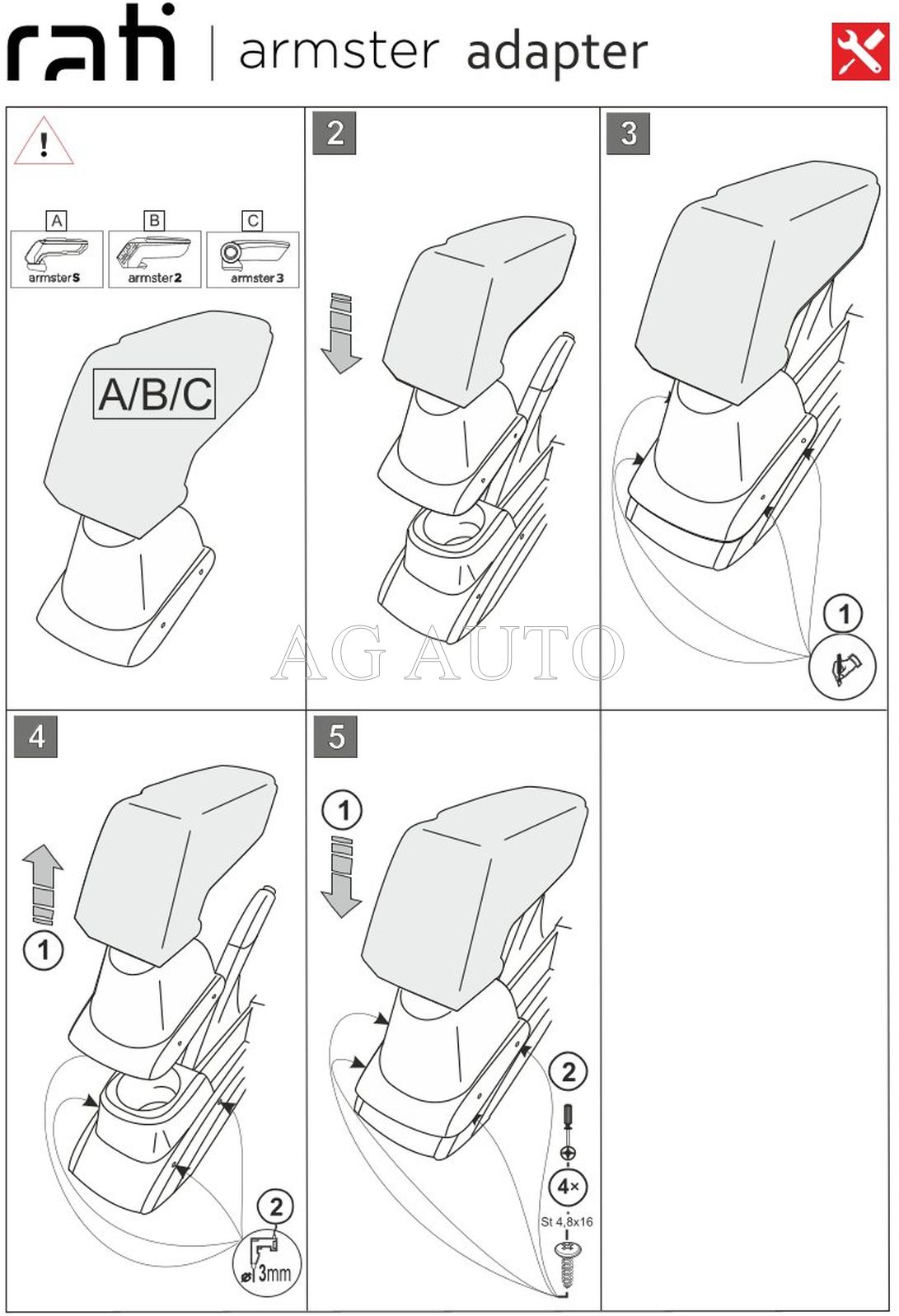 rati | armster adapter

!

A
armster S
B
armster 2
C
armster 3

A/B/C

2

3

1

AG AUTO

4

1

2
ø 3mm

5

1

2

4×
St 4,8x16