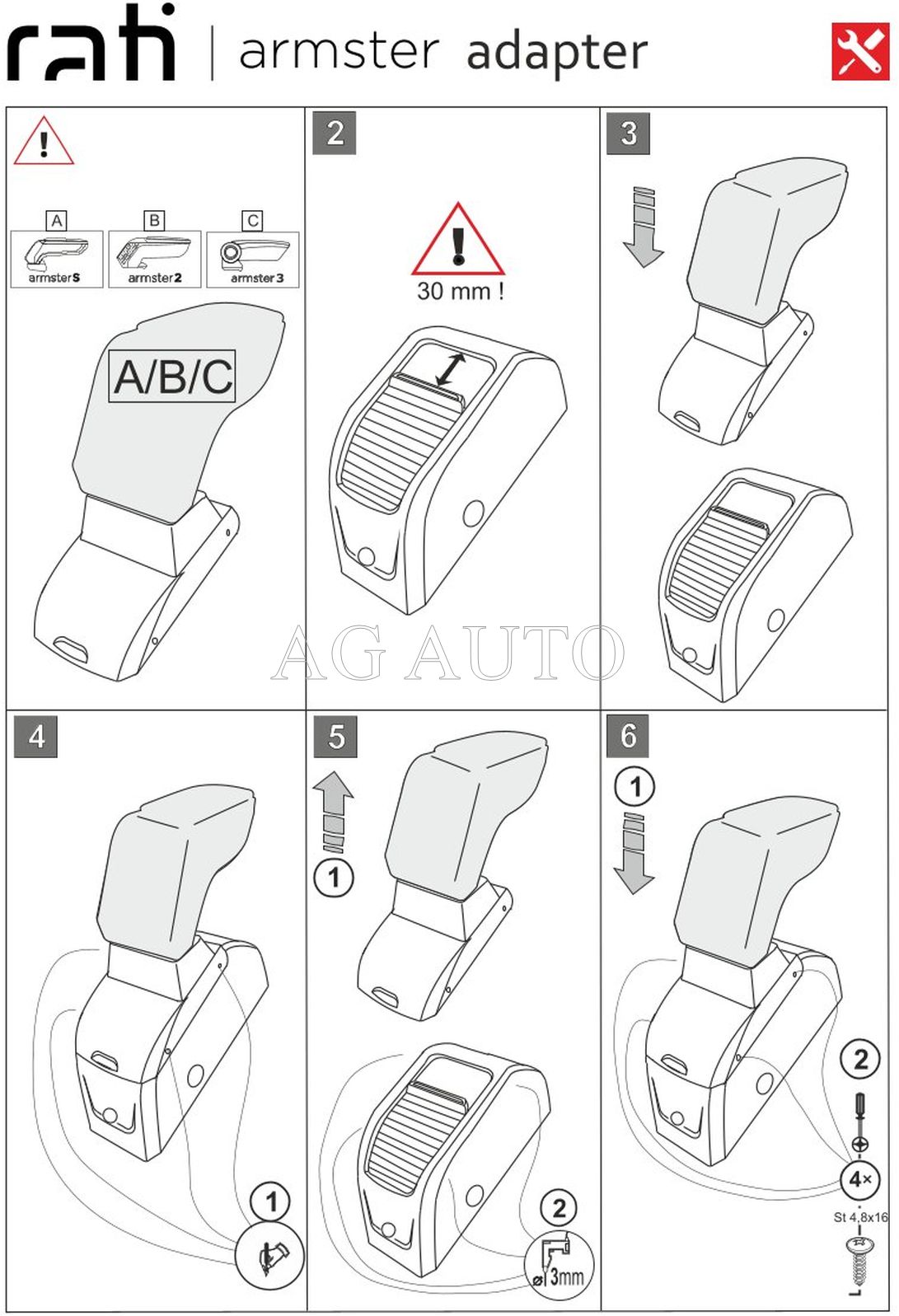 rati | armster adapter

A
armster S
B
armster 2
C
armster 3

A/B/C

2

30 mm !

3

AG AUTO

4

1

5

1

2

ø 3mm

6

1

2

4×

St 4,8x16