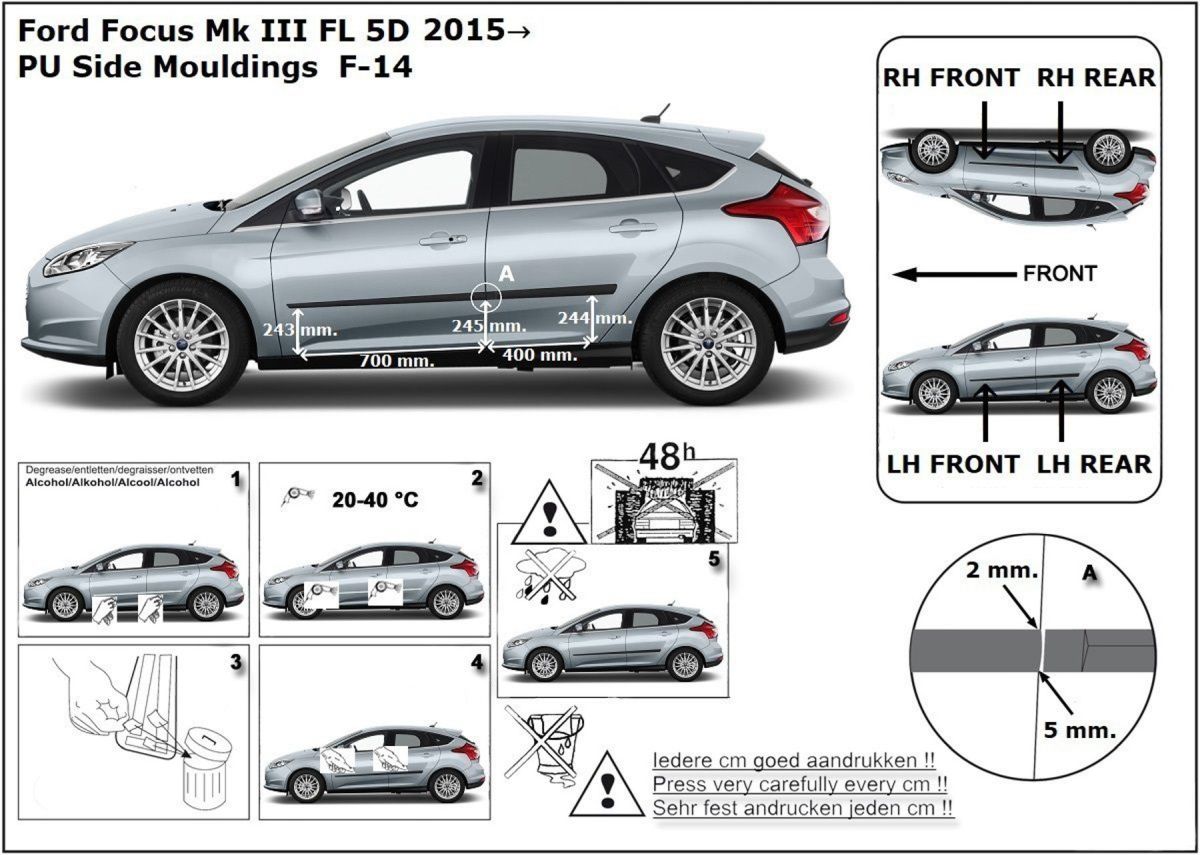 Ford Focus Mk III FL 5D 2015→
PU Side Mouldings F-14

A
243 mm.
245 mm.
244 mm.
700 mm.
400 mm.

RH FRONT RH REAR
FRONT
LH FRONT LH REAR

Degrease/entletten/degraisser/ontvetten
Alcohol/Alkohol/Alcool/Alcohol
1

20-40 °C
2

3

4

48h

5

2 mm.
A
5 mm.

Iedere cm goed aandrukken !!
Press very carefully every cm !!
Sehr fest andrucken jeden cm !!