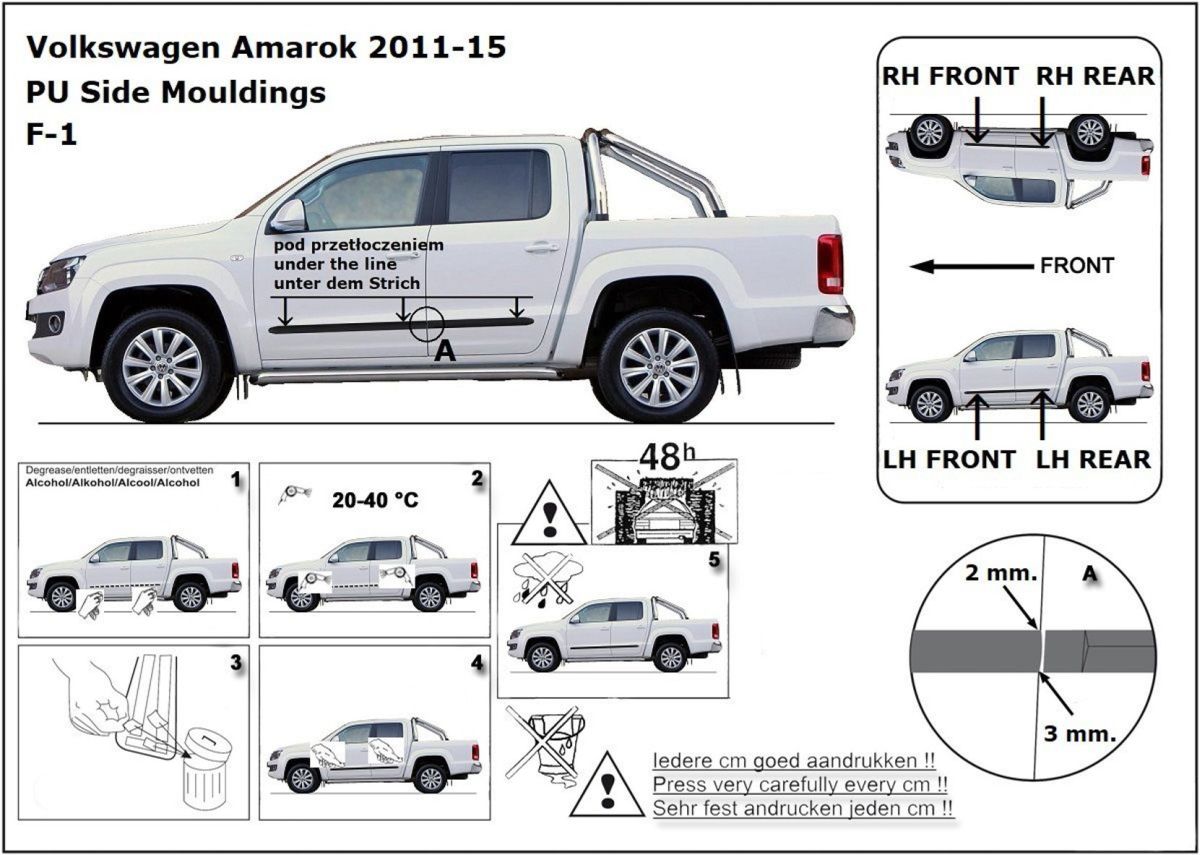 Volkswagen Amarok 2011-15
PU Side Mouldings
F-1

pod przetłoczeniem
under the line
unter dem Strich

A

RH FRONT RH REAR

FRONT

LH FRONT LH REAR

Degrease/entletten/degraisser/ontvetten
Alcohol/Alkohol/Alcool/Alcohol 1

20-40 °C 2

3

4

48h

5

2 mm. A

3 mm.

Iedere cm goed aandrukken !!
Press very carefully every cm !!
Sehr fest andrucken jeden cm !!