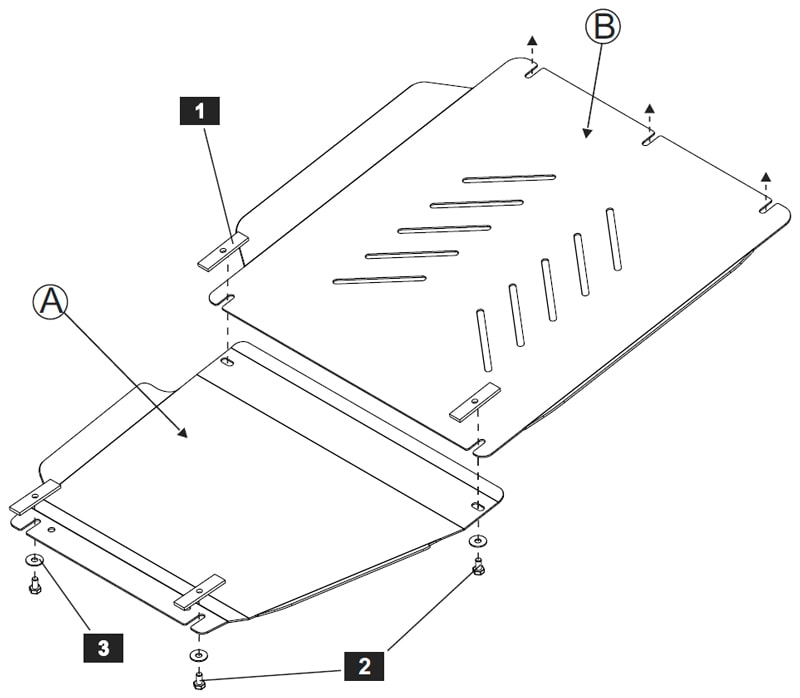 B
1
A
3
2