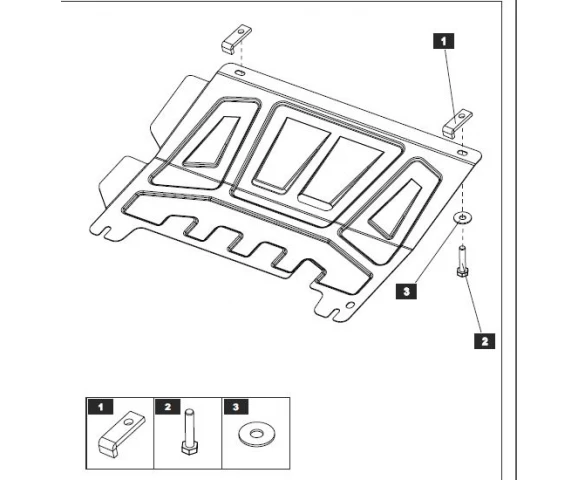 1

3

2

1

2

3