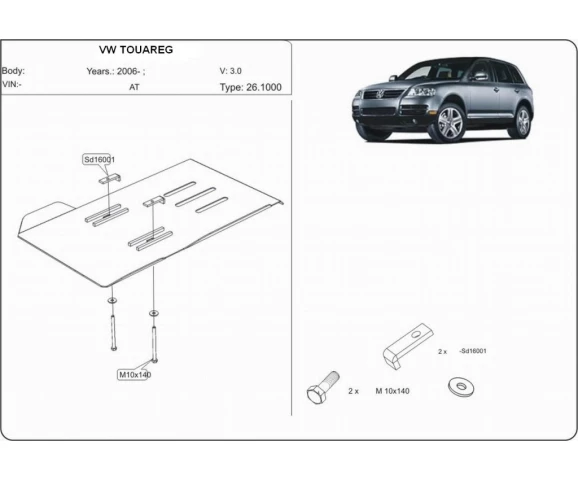 VW TOUAREG

Body: Years.: 2006- ; V: 3.0

VIN:- AT Type: 26.1000

Sd16001

M10x140

2 x -Sd16001

2 x M 10x140